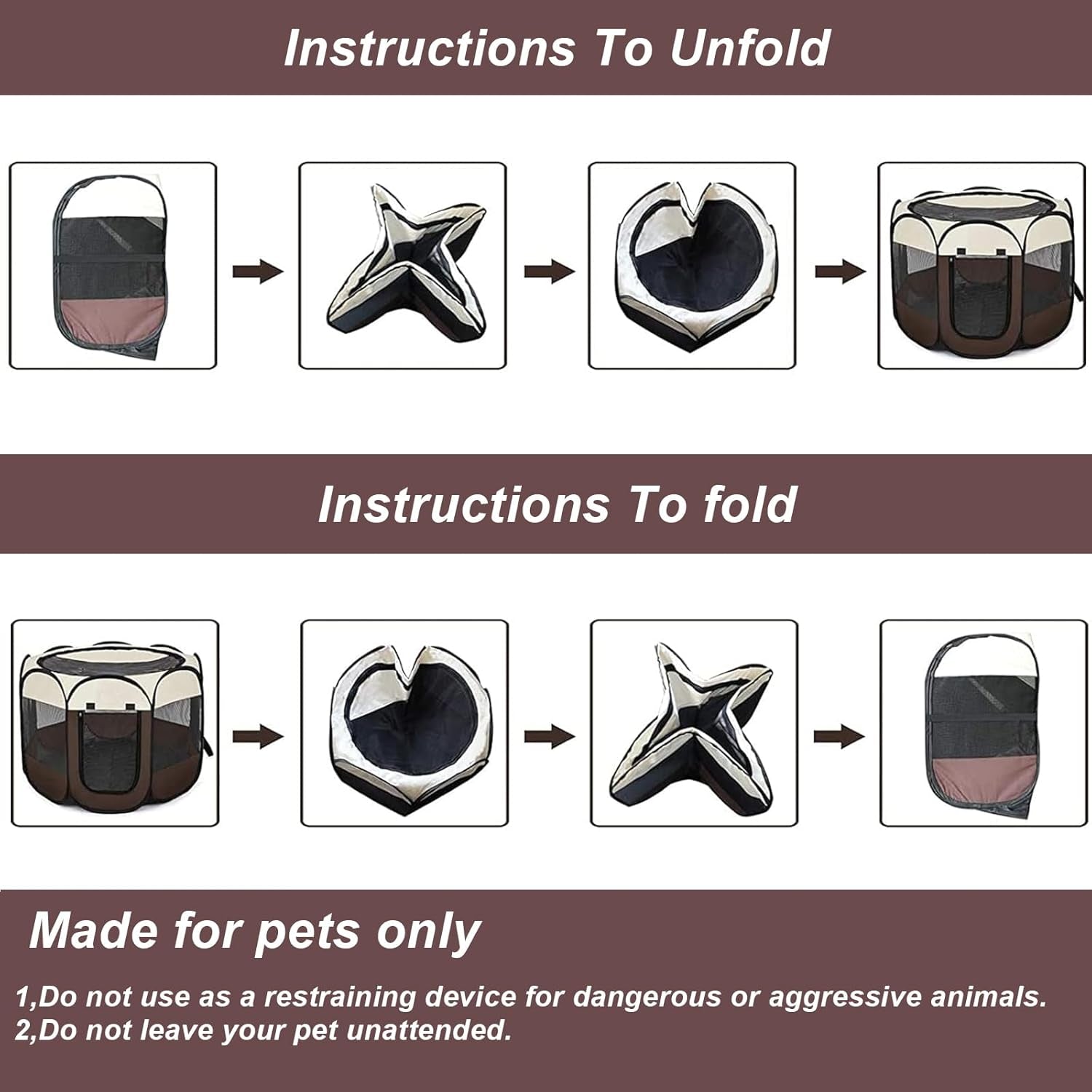 Instructions To Unfold

Instructions To fold

Made for pets only

1,Do not use as a restraining device for dangerous or aggressive animals.
2,Do not leave your pet unattended.