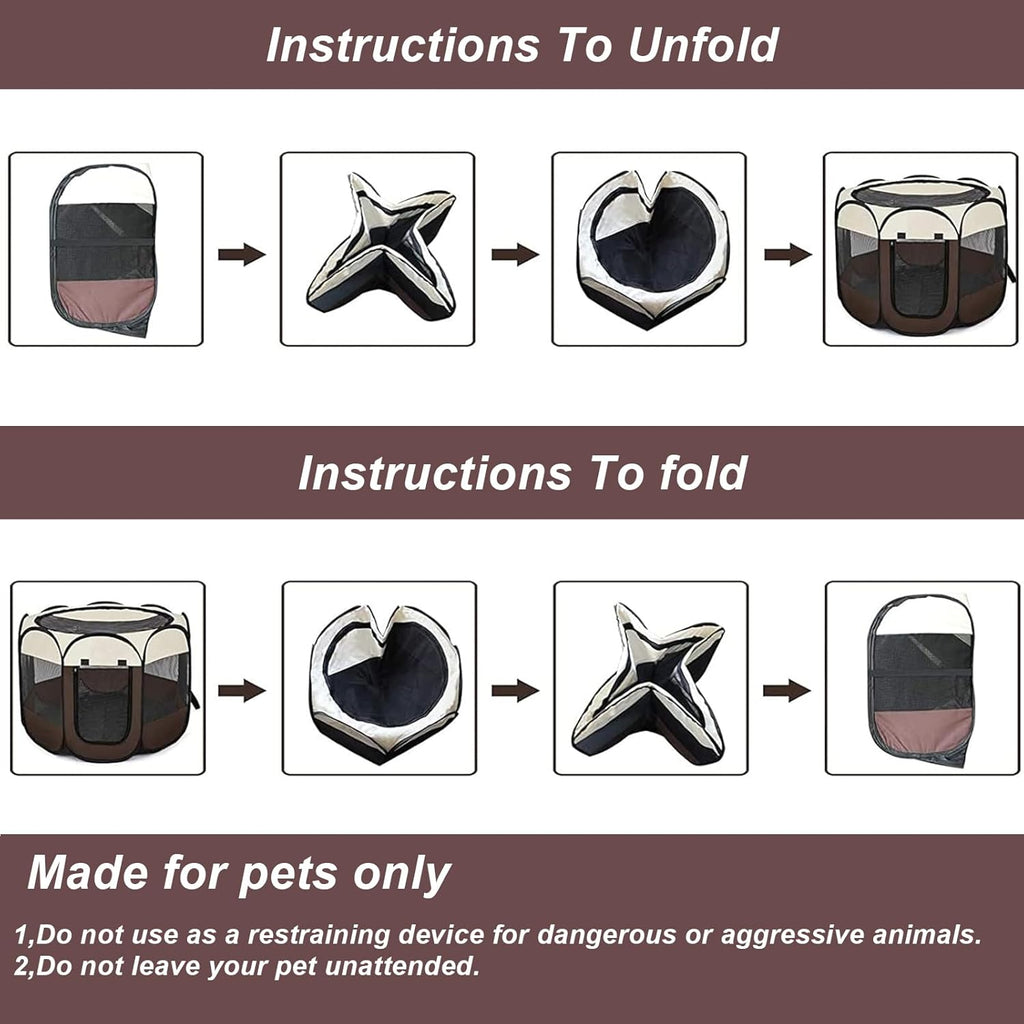 Instructions To Unfold

Instructions To fold

Made for pets only

1,Do not use as a restraining device for dangerous or aggressive animals.
2,Do not leave your pet unattended.